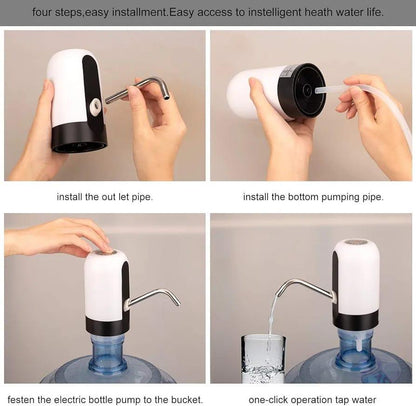 four steps,easy installment.Easy access to instelligent heath water life.

install the out let pipe.

install the bottom pumping pipe.

festen the electric bottle pump to the bucket.

one-click operation tap water