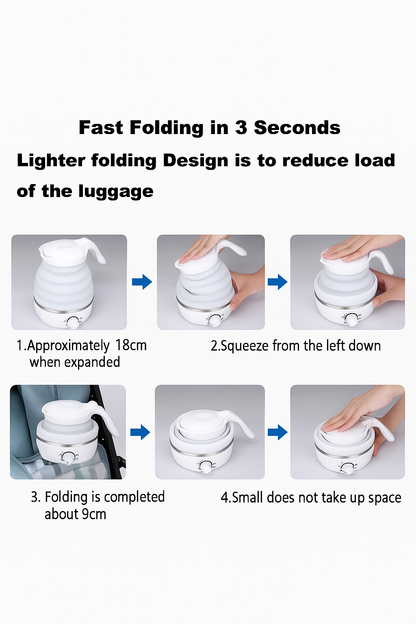 Fast Folding in 3 Seconds

Lighter folding Design is to reduce load of the luggage

1.Approximately 18cm when expanded

2.Squeeze from the left down

3. Folding is completed about 9cm

4.Small does not take up space